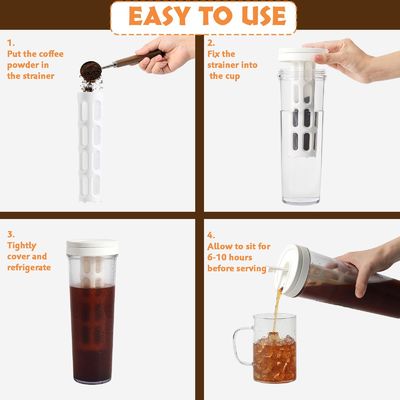 EASY TO USE

1.
Put the coffee powder in the strainer

2.
Fix the strainer into the cup

3.
Tightly cover and refrigerate

4.
Allow to sit for 6-10 hours before serving